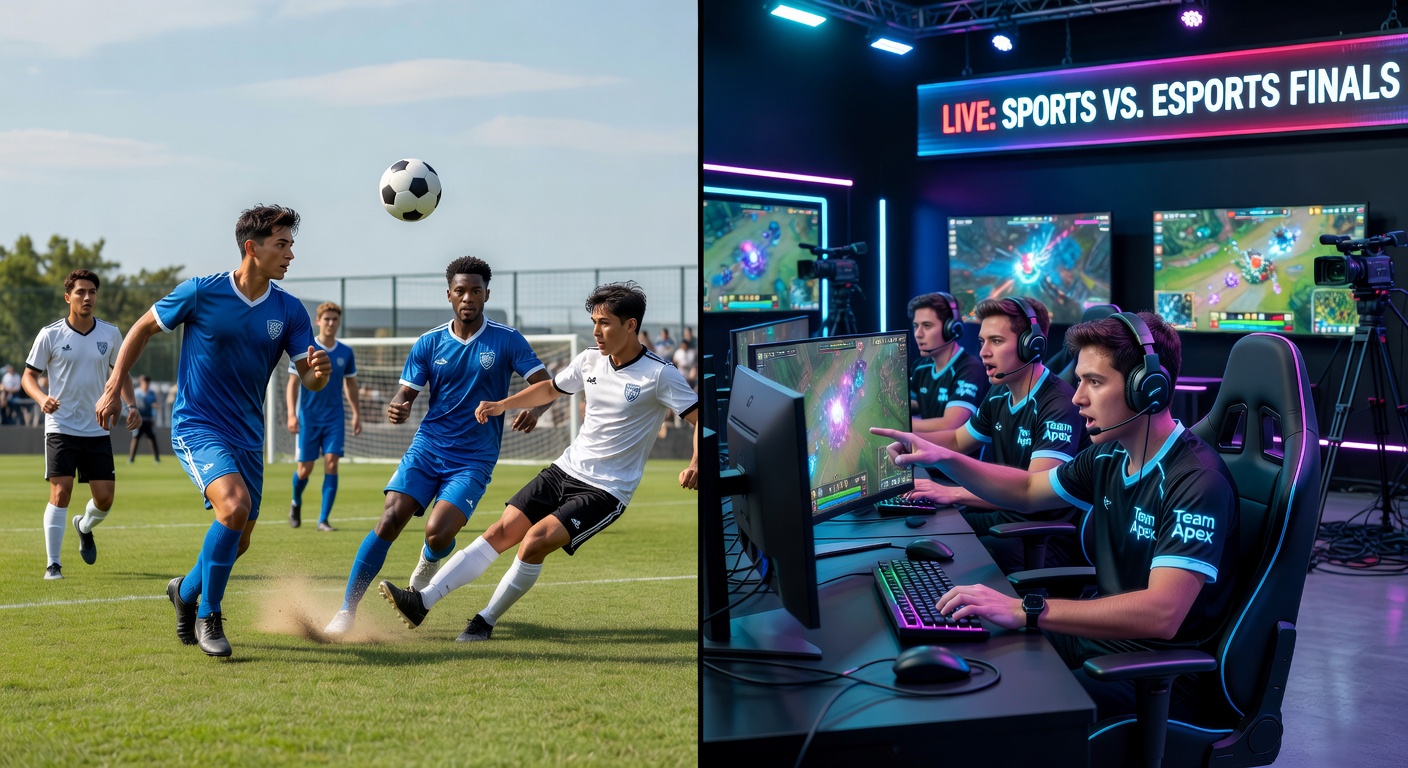 LIVE: SPORTS VS. ESPORTS FINALS

Team Apex

Team Apex

Team Apex